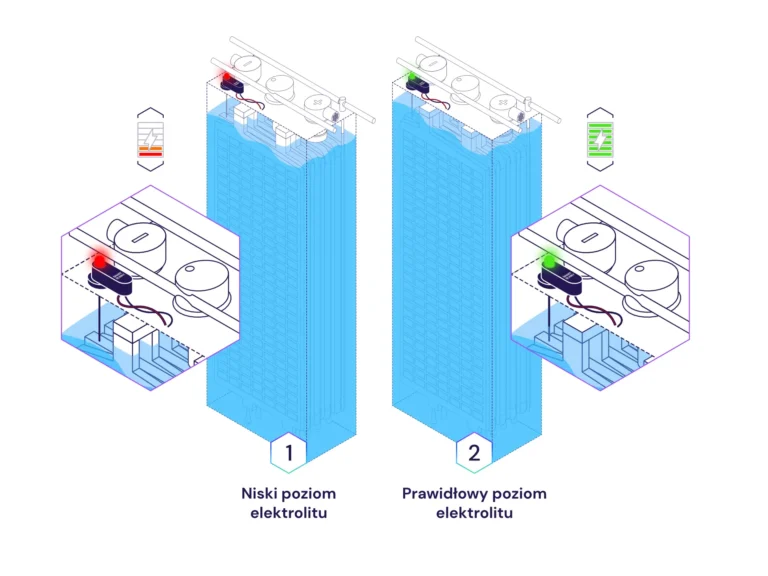 1

Niski poziom elektrolitu

2

Prawidłowy poziom elektrolitu